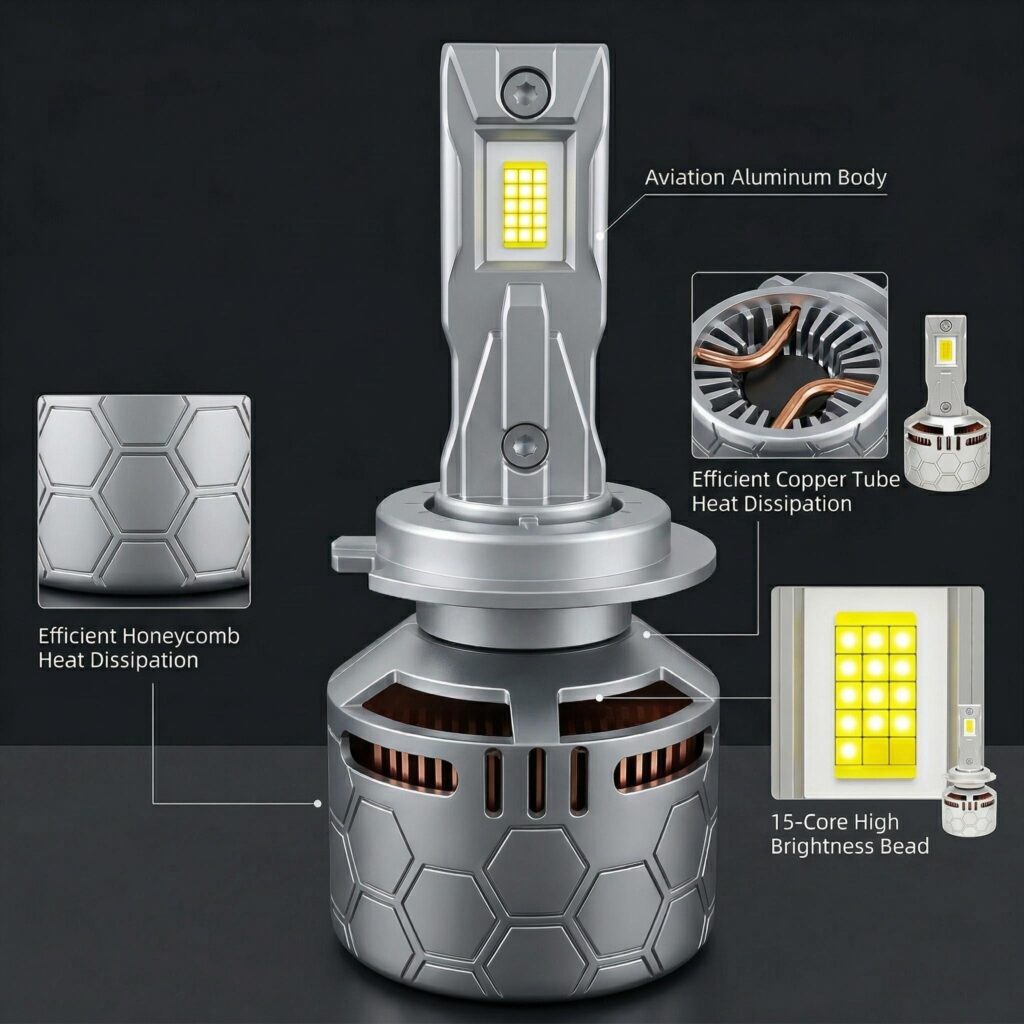 Aviation Aluminum Body

Efficient Copper Tube Heat Dissipation

Efficient Honeycomb Heat Dissipation

15-Core High Brightness Bead