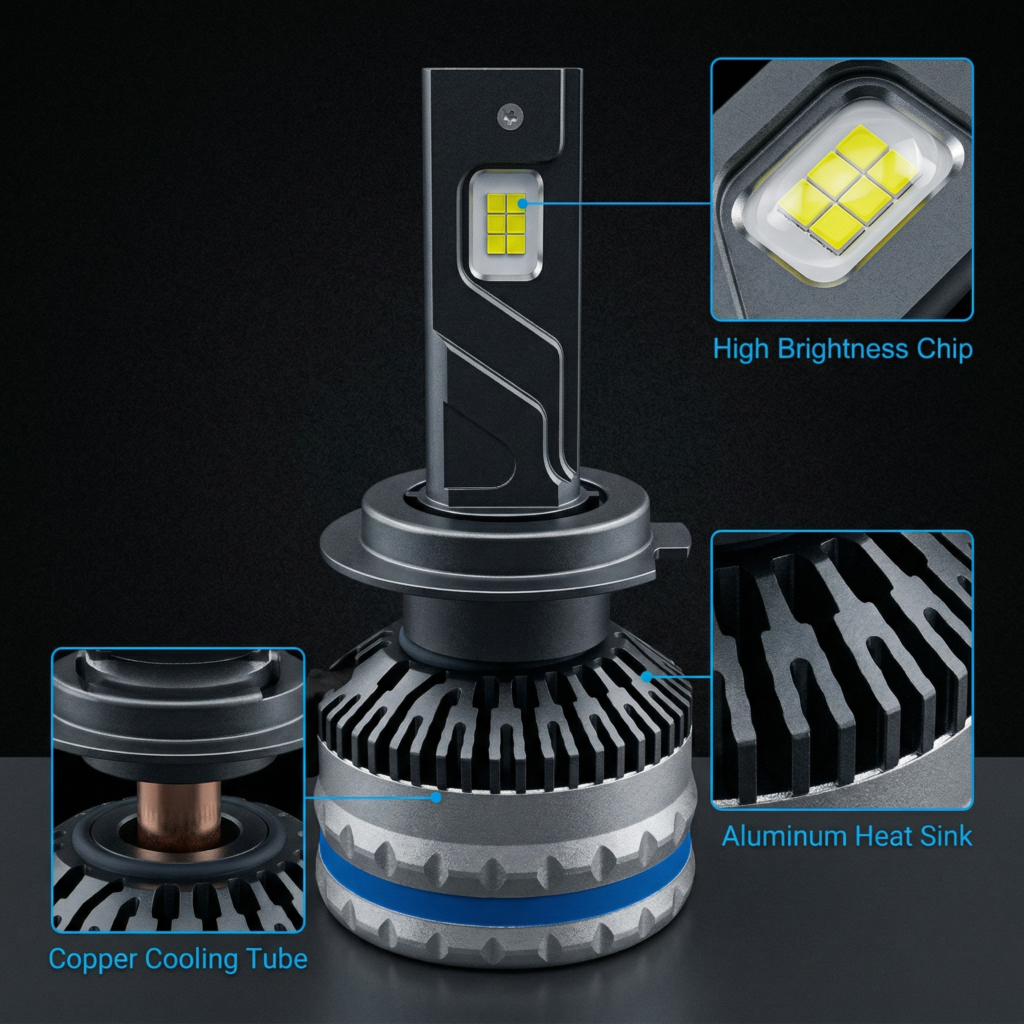 High Brightness Chip

Aluminum Heat Sink

Copper Cooling Tube